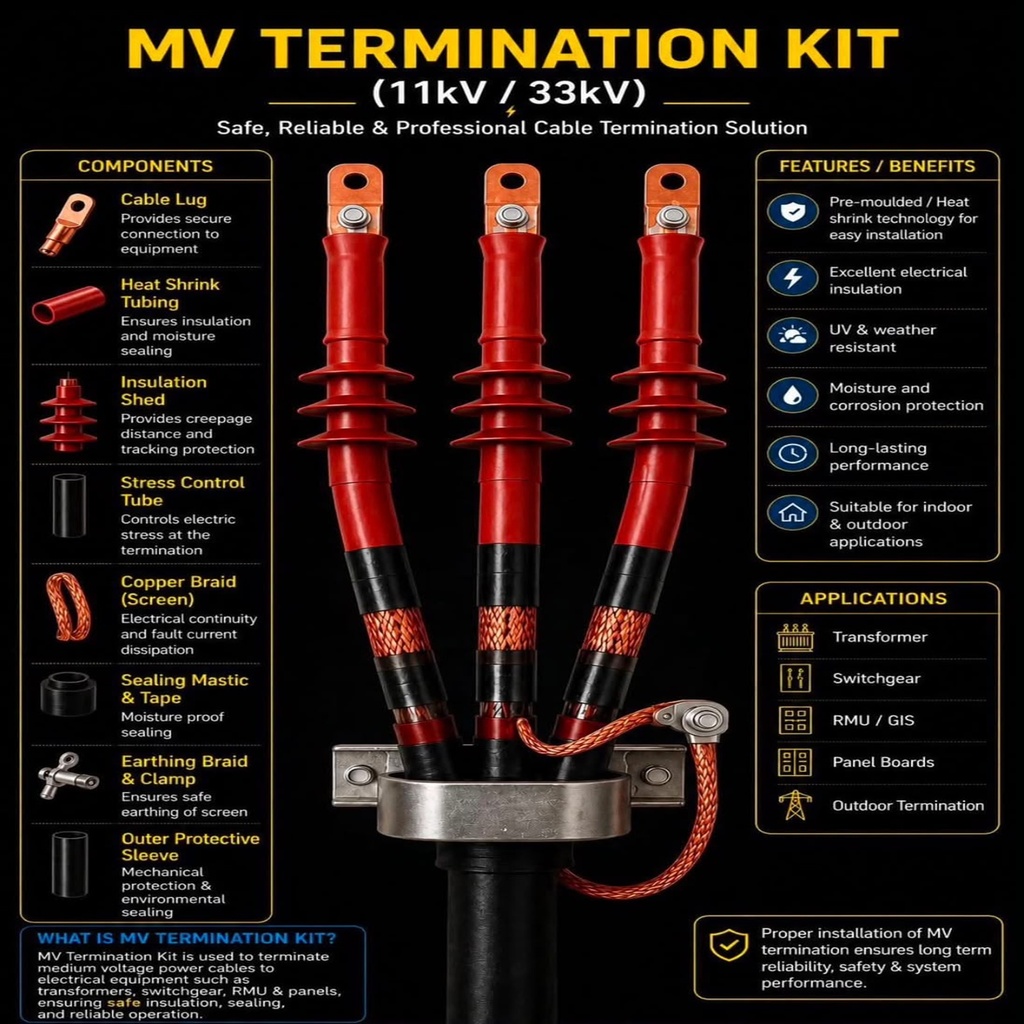 MV TERMINATION KIT
(11kV / 33kV)
Safe, Reliable & Professional Cable Termination Solution

COMPONENTS

Cable Lug
Provides secure connection to equipment

Heat Shrink Tubing
Ensures insulation and moisture sealing

Insulation Shed
Provides creepage distance and tracking protection

Stress Control Tube
Controls electric stress at the termination

Copper Braid (Screen)
Electrical continuity and fault current dissipation

Sealing Mastic & Tape
Moisture proof sealing

Earthing Braid & Clamp
Ensures safe earthing of screen

Outer Protective Sleeve
Mechanical protection & environmental sealing

WHAT IS MV TERMINATION KIT?
MV Termination Kit is used to terminate medium voltage power cables to electrical equipment such as transformers, switchgear, RMU & panels, ensuring safe insulation, sealing, and reliable operation.

FEATURES / BENEFITS

Pre-moulded / Heat shrink technology for easy installation

Excellent electrical insulation

UV & weather resistant

Moisture and corrosion protection

Long-lasting performance

Suitable for indoor & outdoor applications

APPLICATIONS

Transformer

Switchgear

RMU / GIS

Panel Boards

Outdoor Termination

Proper installation of MV termination ensures long term reliability, safety & system performance.